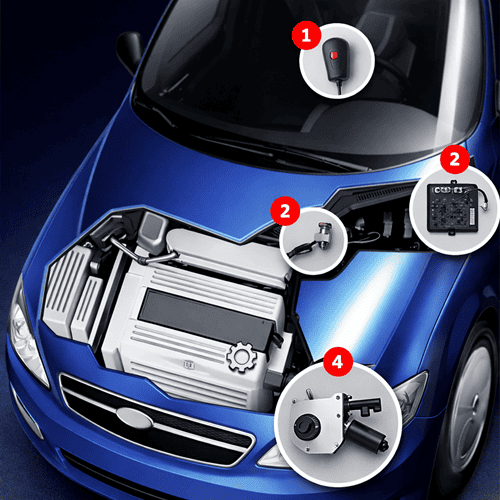 1

2

2

4